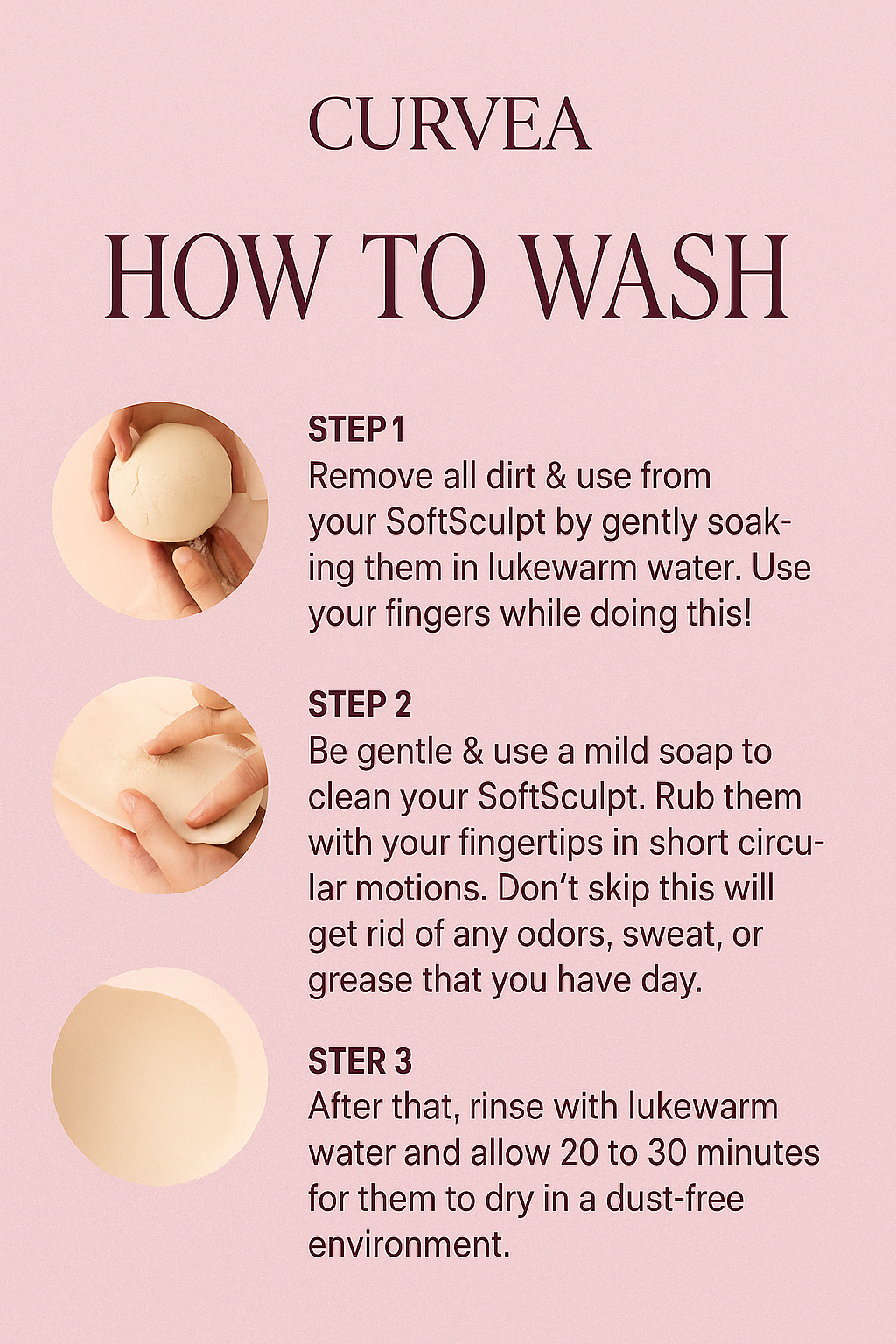 CURVEA

HOW TO WASH

STEP 1
Remove all dirt & use from your SoftSculpt by gently soaking them in lukewarm water. Use your fingers while doing this!

STEP 2
Be gentle & use a mild soap to clean your SoftSculpt. Rub them with your fingertips in short circular motions. Don't skip this will get rid of any odors, sweat, or grease that you have day.

STER 3
After that, rinse with lukewarm water and allow 20 to 30 minutes for them to dry in a dust-free environment.